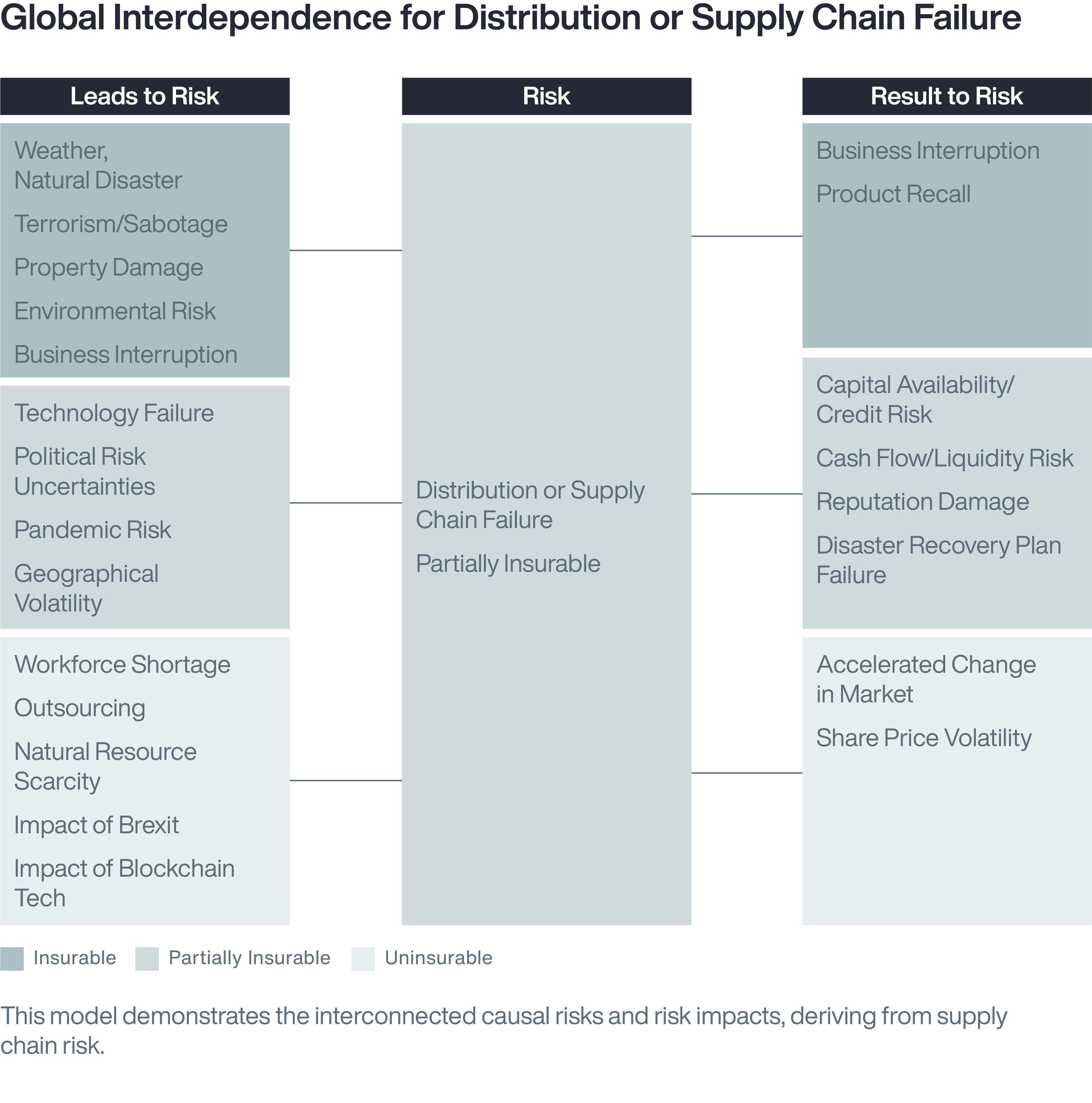 Global Interdependence for Distribution or Supply Chain Failure

Leads to Risk

Weather, Natural Disaster

Terrorism/Sabotage

Property Damage

Environmental Risk

Business Interruption

Technology Failure

Political Risk Uncertainties

Pandemic Risk

Geographical Volatility

Workforce Shortage

Outsourcing

Natural Resource Scarcity

Impact of Brexit

Impact of Blockchain Tech

Risk

Distribution or Supply Chain Failure

Partially Insurable

Result to Risk

Business Interruption

Product Recall

Capital Availability/ Credit Risk

Cash Flow/Liquidity Risk

Reputation Damage

Disaster Recovery Plan Failure

Accelerated Change in Market

Share Price Volatility

Insurable Partially Insurable Uninsurable

This model demonstrates the interconnected causal risks and risk impacts, deriving from supply chain risk.